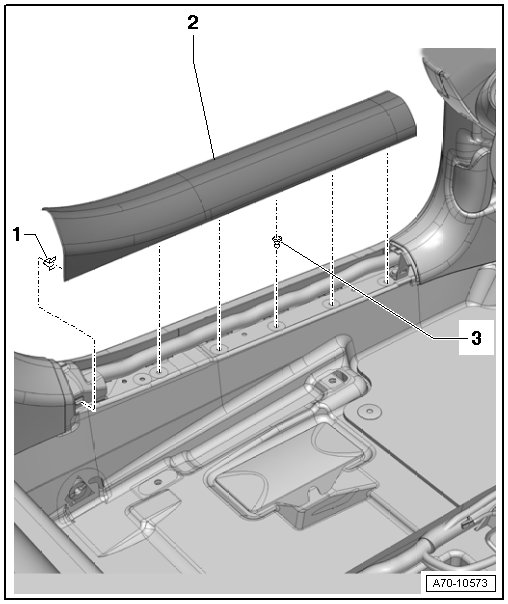 2
1
3
A70-10573