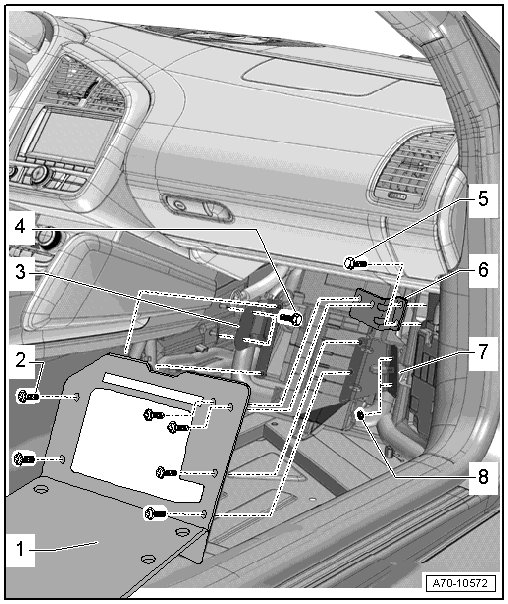 4
3
2
1
5
6
7
8
A70-10572