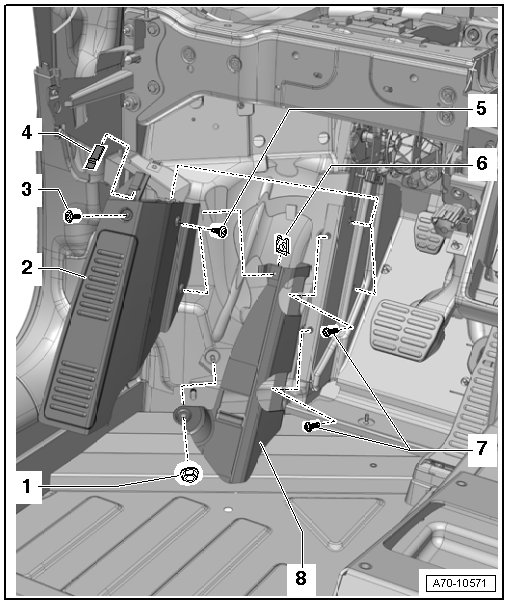 5
4
6
3
2
7
1
8
A70-10571