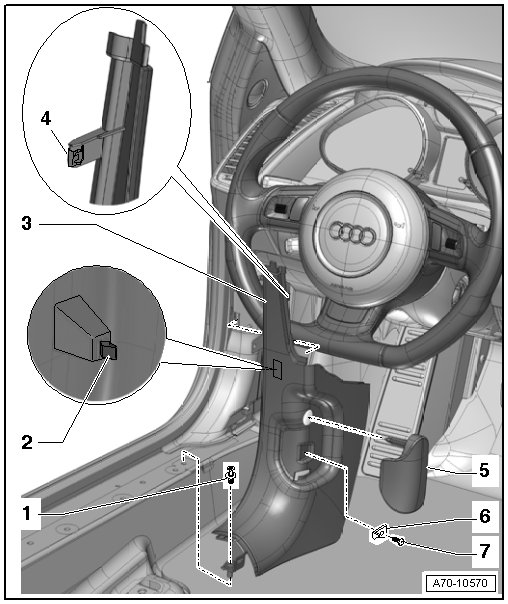 4

3

2

1

5

6

7

A70-10570