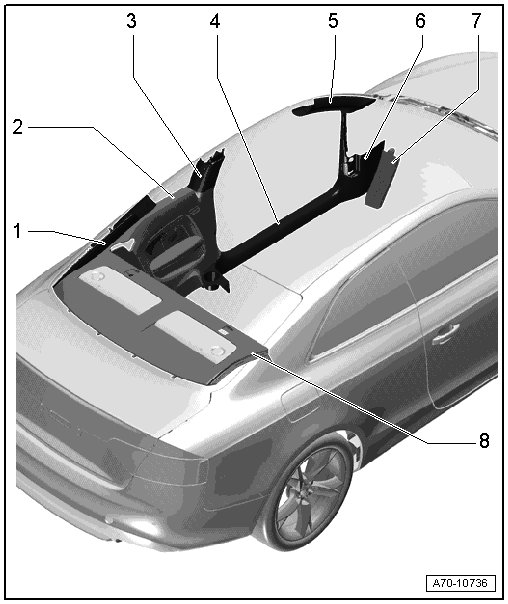 3
4
5
6
7
2
1
8
A70-10736