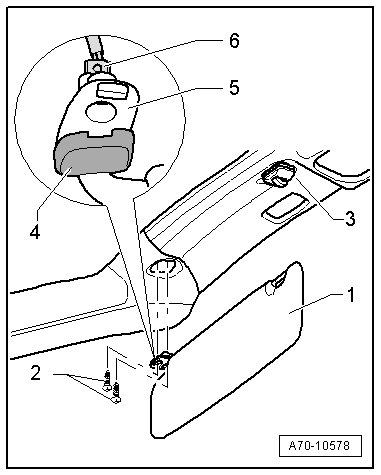 6
5
4
3
1
2
A70-10578