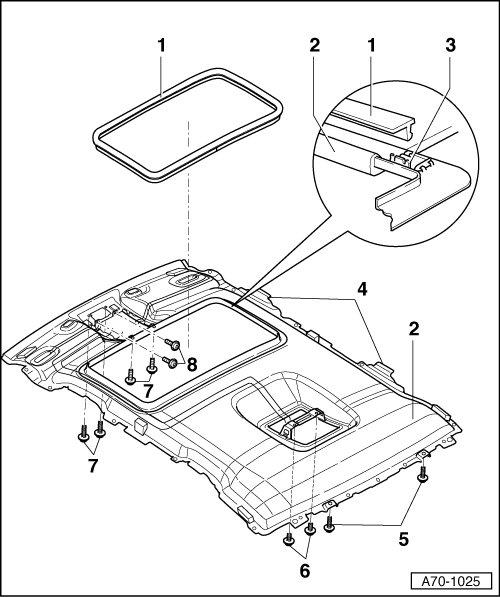 1
2
1
3
4
2
8
7
7
5
6
A70-1025