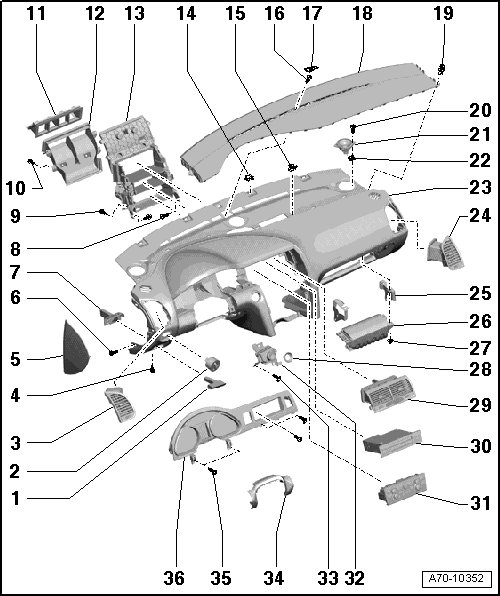 11 12 13 14 15 16 17 18 19

20
21
22
23
24
25
26
27
28
29
30
31

10
9
8
7
6
5
4
3
2
1

36 35 34 33 32

A70-10352