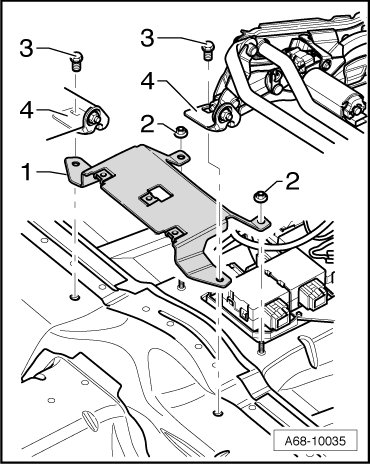 3
3
4
4
2
1
2
A68-10035