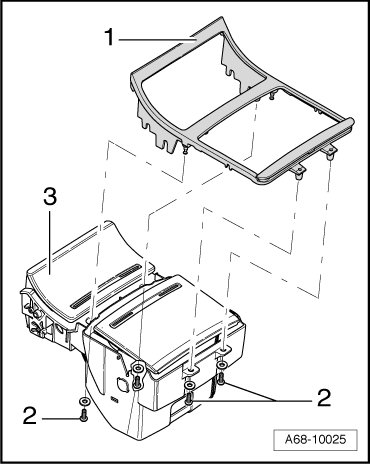 1
3
2
2
A68-10025