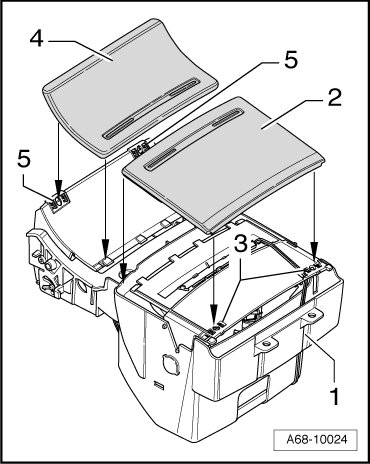 4
5
2
5
3
1
A68-10024