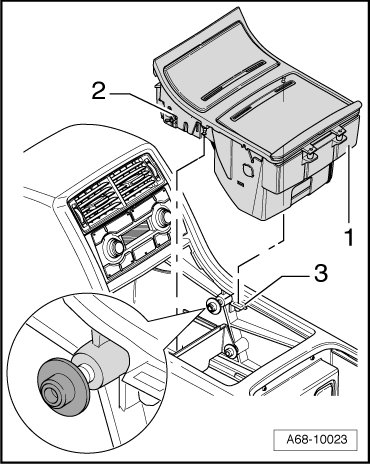 2
1
3
A68-10023