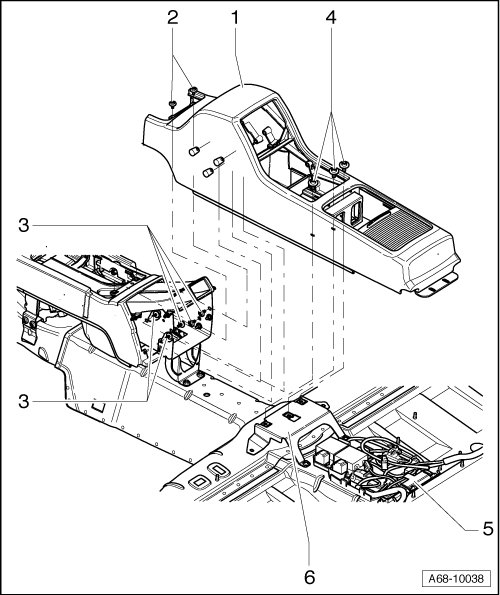 2
1
4
3
3
5
6
A68-10038