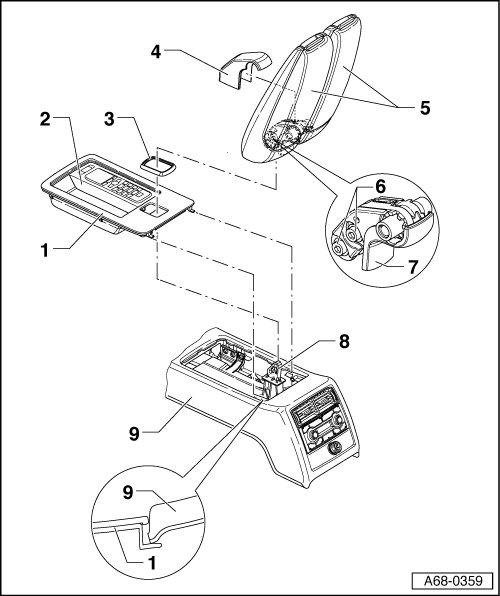 4
5
2
3
6
1
7
8
9
9
1
A68-0359