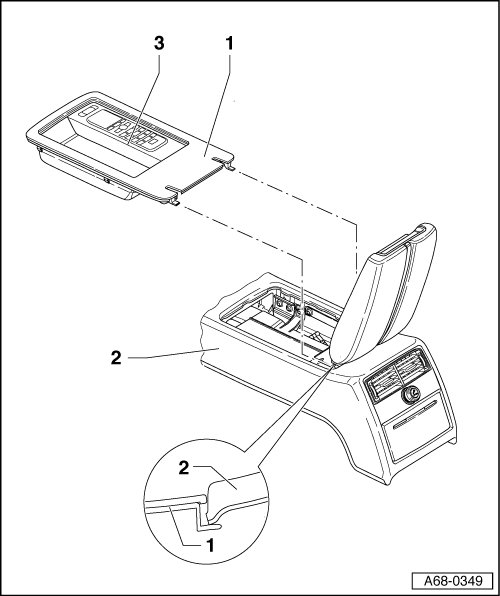 3
1
2
2
1
A68-0349