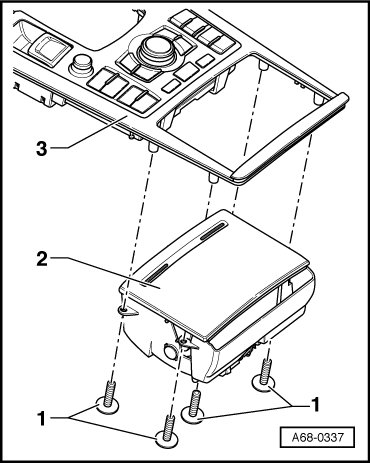 3

2

1

1

A68-0337