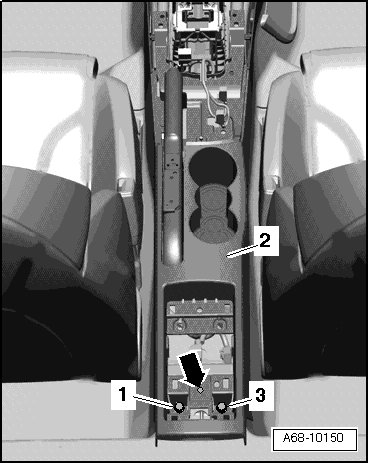 2
1
3
A68-10150