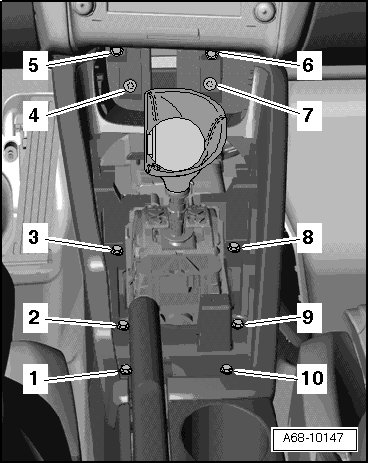 5
6
4
7
3
8
2
9
1
10
A68-10147