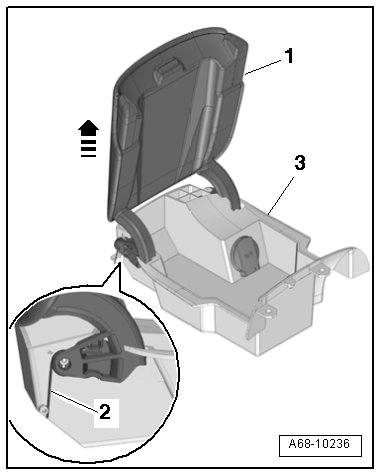 1

3

2

A68-10236