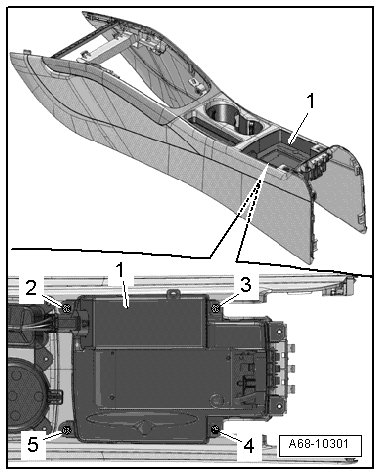 1

1

2

3

5

4

A68-10301