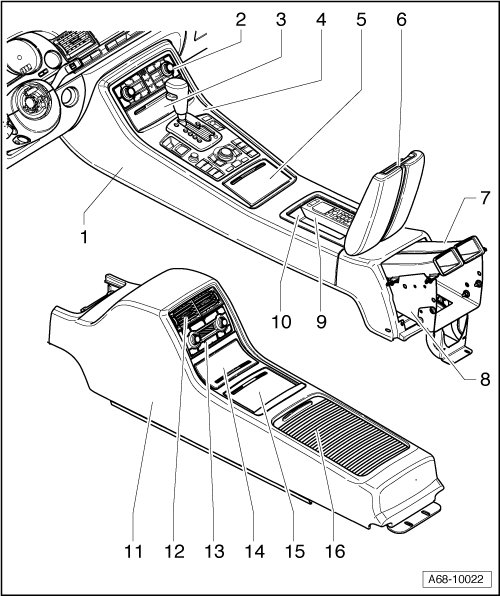 2
3
4
5
6
7
1
10
9
8
11
12
13
14
15
16
A68-10022