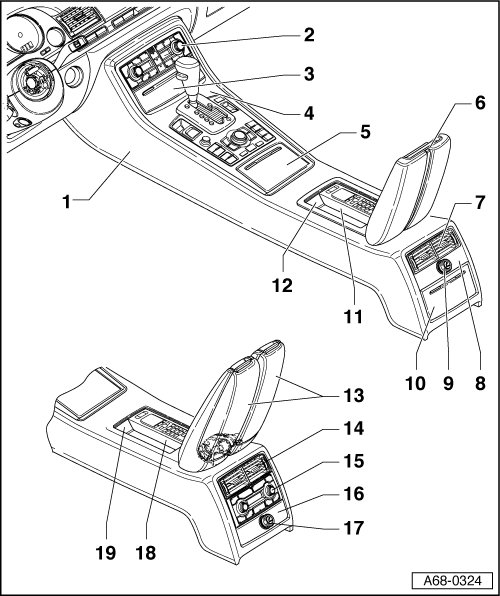 2
3
4
6
5
1
7
12
11
10
9
8
13
14
15
16
17
19
18
A68-0324