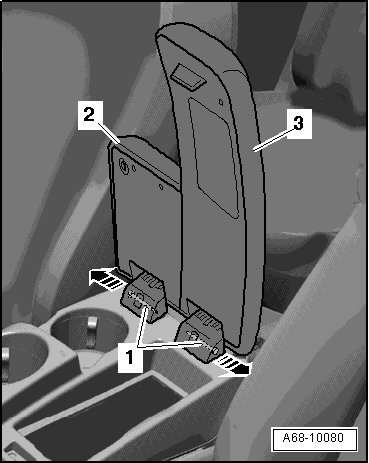 2
3
1
A68-10080