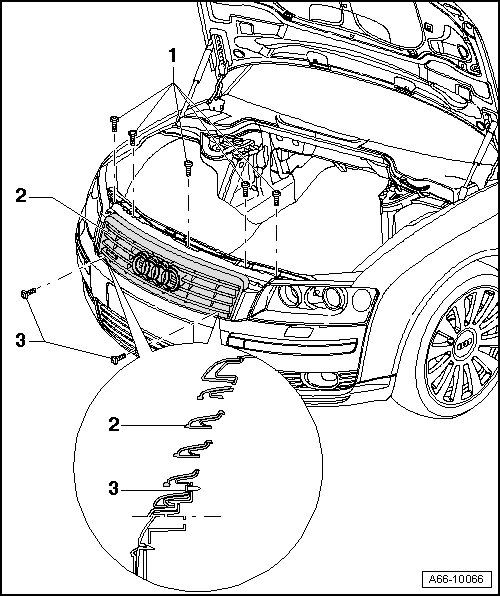 1
2
3
2
3
A66-10066