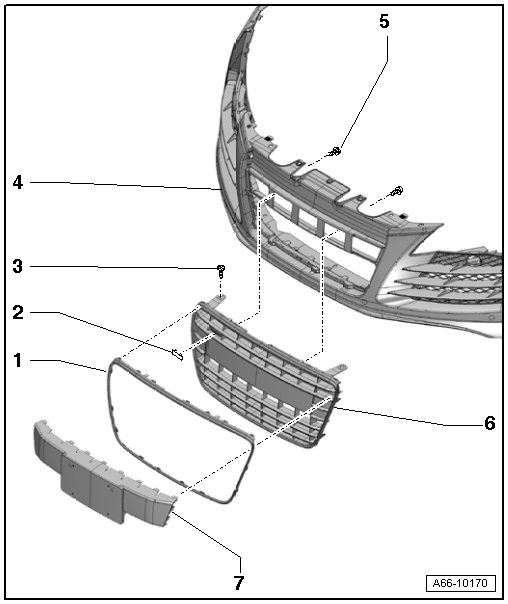 5
4
3
2
1
6
7
A66-10170