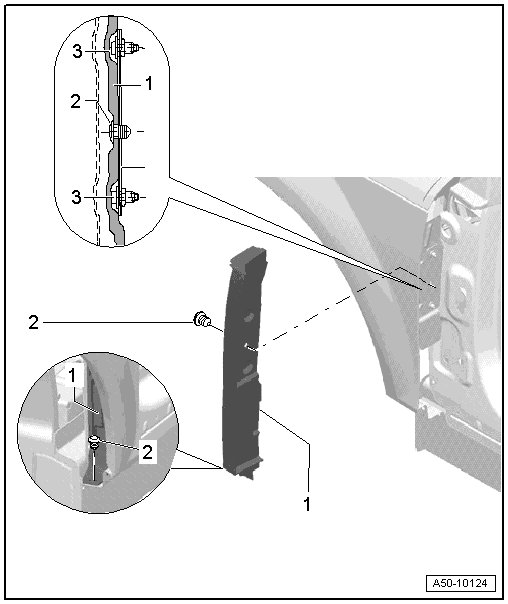 3
1
2
3
2
1
2
1
A50-10124