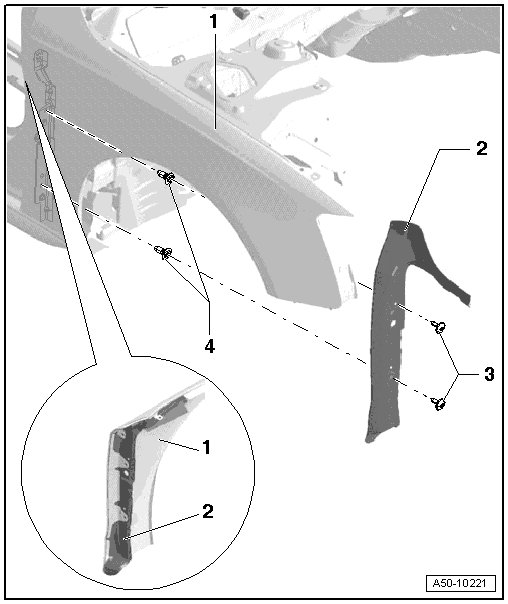 1
2
4
3
1
2
A50-10221