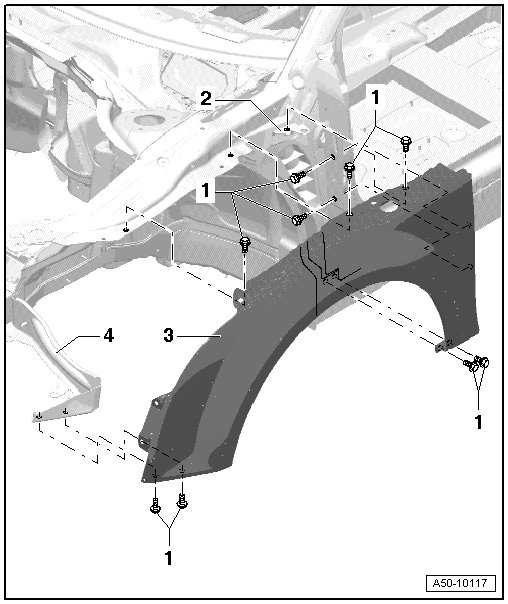 2
1
1
4
3
1
1
A50-10117