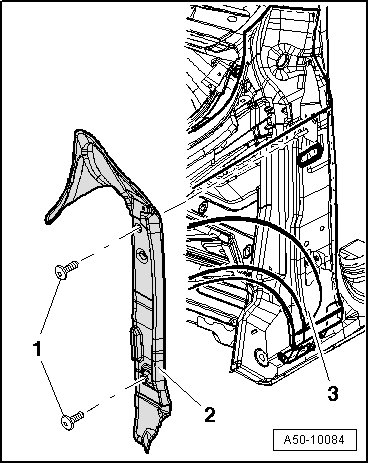 1
2
3
A50-10084