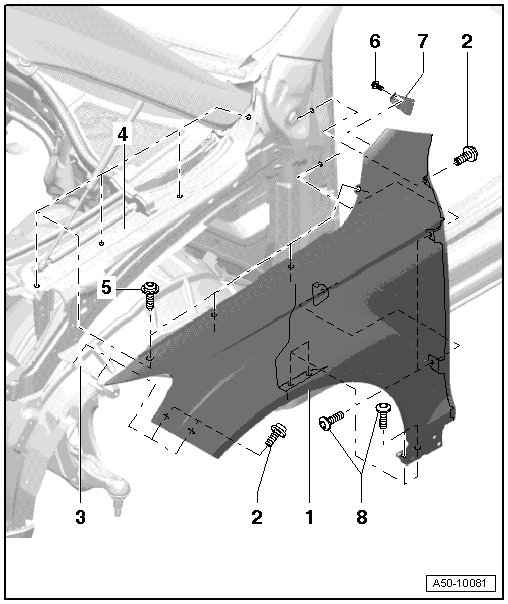 6
7
2
4
5
3
2
1
8
A50-10081