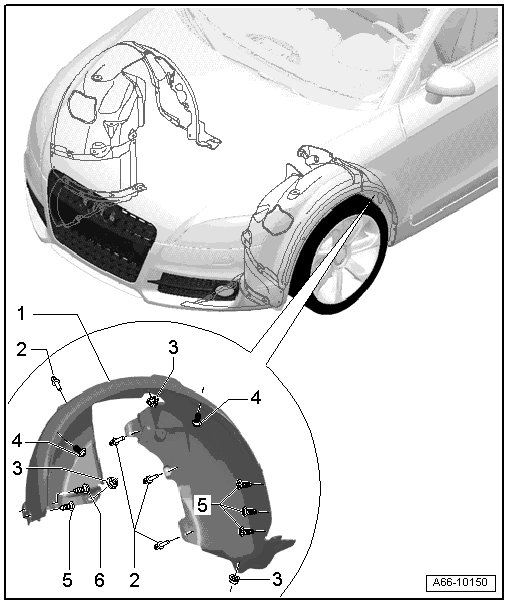 1
2
3
4
4
3
5
5
6
2
3
A66-10150