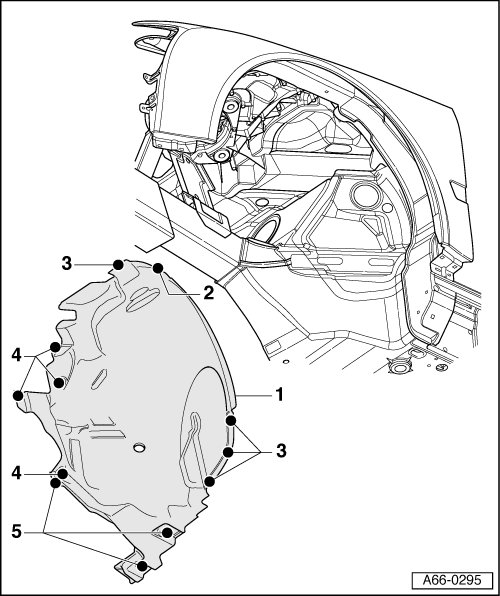 3
2
4
1
3
4
5
A66-0295