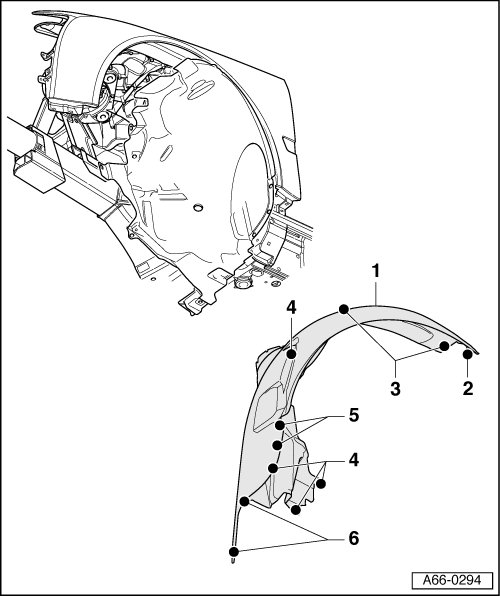 1

4

3

2

5

4

6

A66-0294