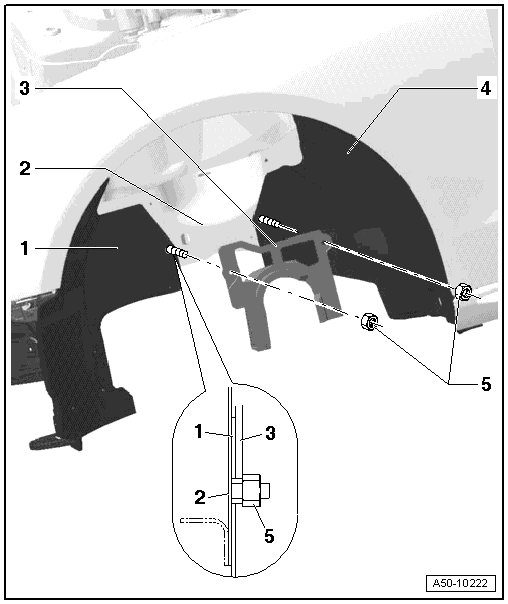 3
4
2
1
5
1
3
2
5
A50-10222