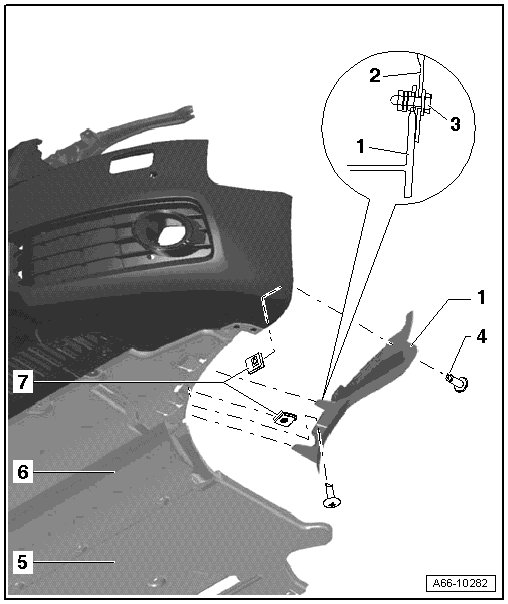 2
3
1
1
4
7
6
5
A66-10282