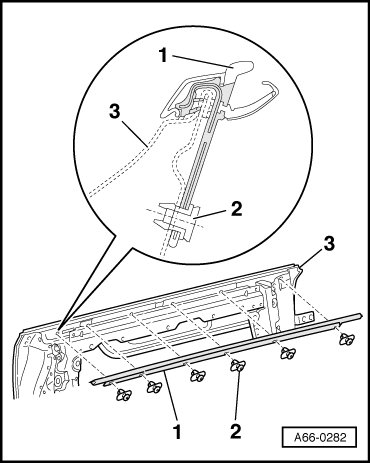 1
3
2
3
1
2
A66-0282