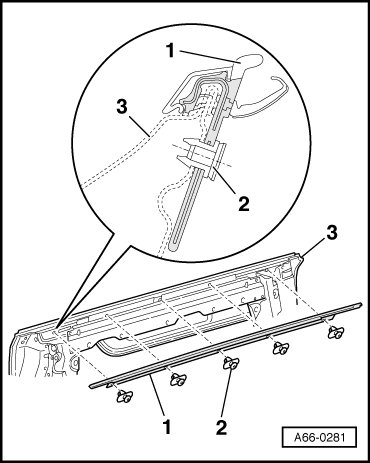 1
3
2
3
1
2
A66-0281