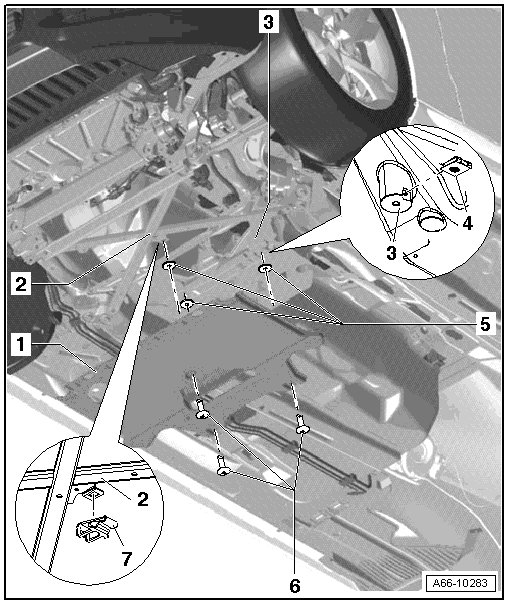 3
4
3
2
5
1
2
7
6
A66-10283