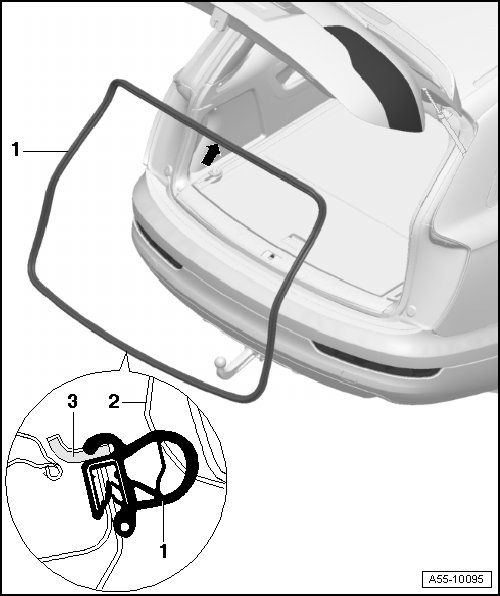 1

3

2

1

A55-10095