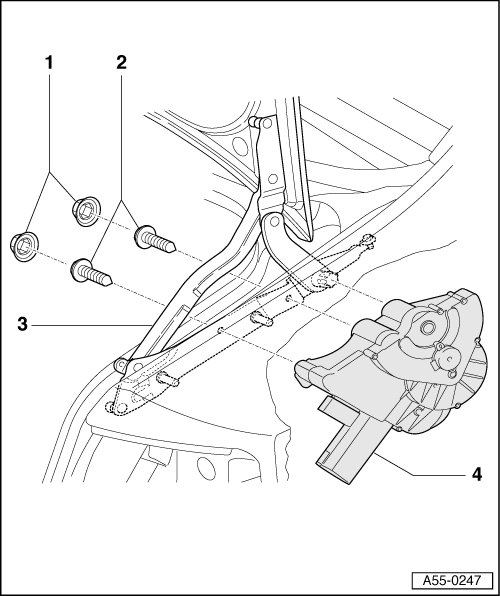 1
2
3
4
A55-0247