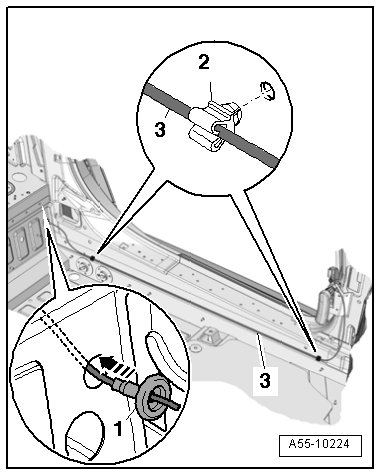 2
3
3
1
A55-10224