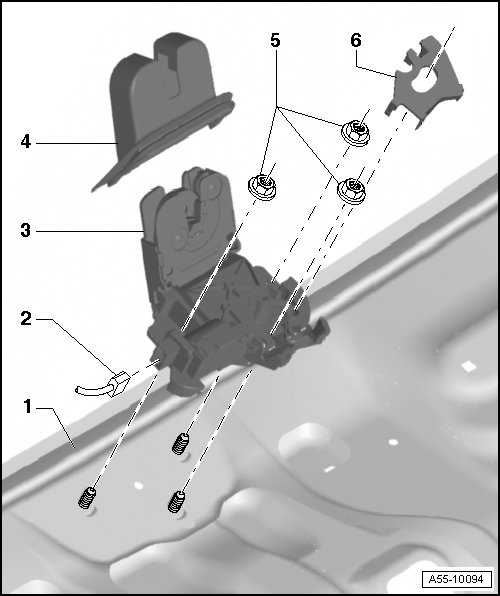 5
6
4
3
2
1
A55-10094