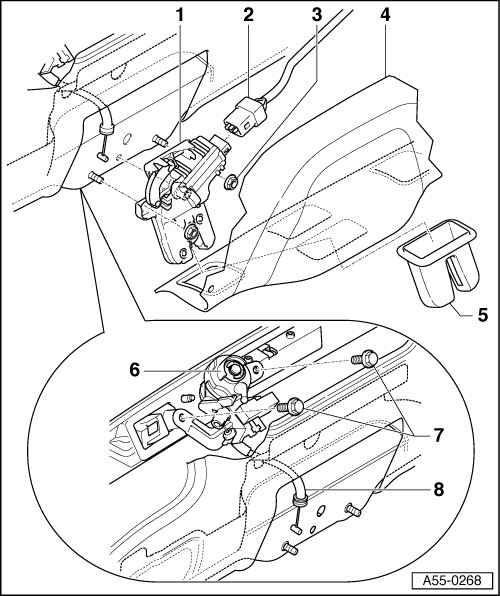 1
2
3
4
5
6
7
8
A55-0268