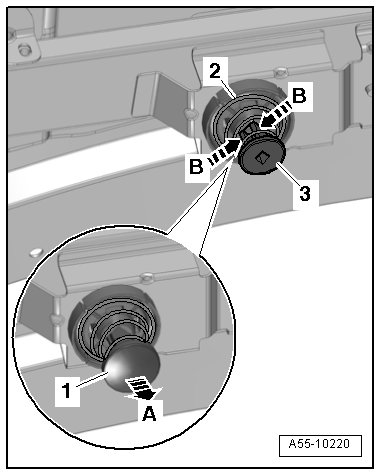 2
B
B
3
1
A
A55-10220