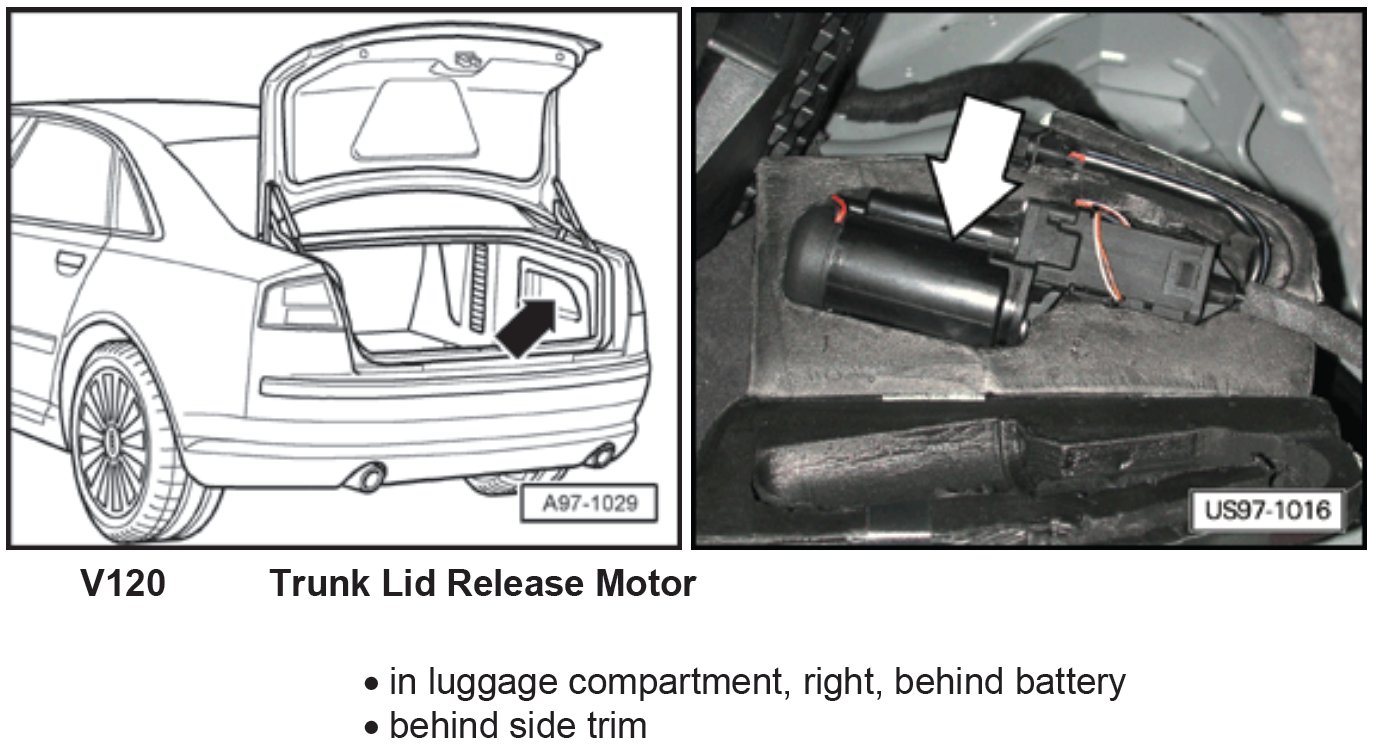 A97-1029

US97-1016

V120 Trunk Lid Release Motor

• in luggage compartment, right, behind battery
• behind side trim