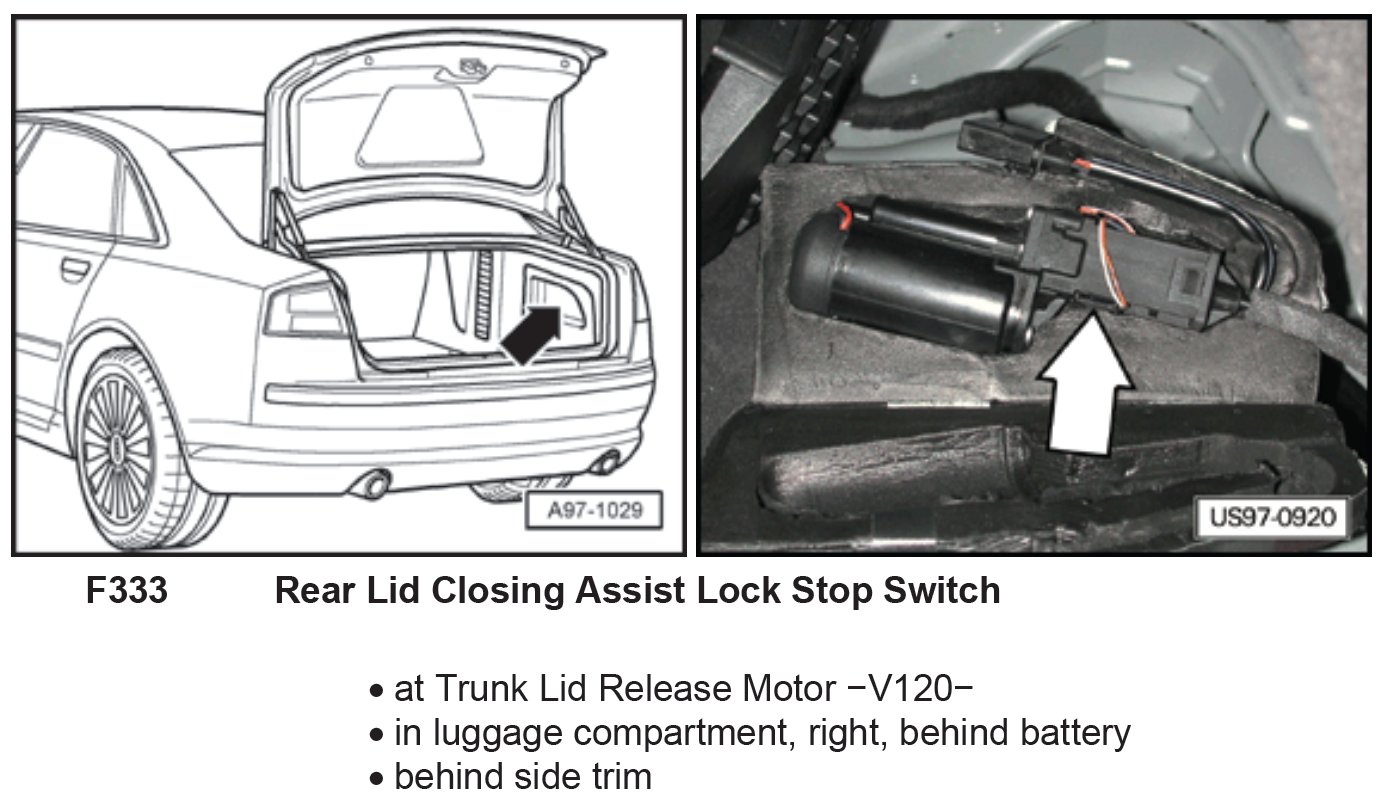 A97-1029

US97-0920

F333 Rear Lid Closing Assist Lock Stop Switch

• at Trunk Lid Release Motor −V120−
• in luggage compartment, right, behind battery
• behind side trim