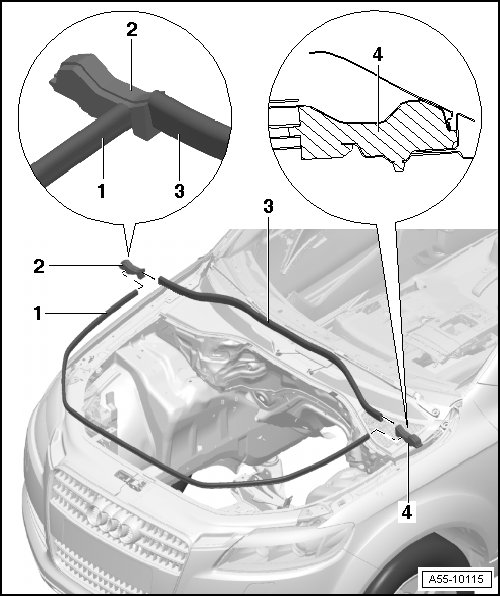 2
1
3
4
3
2
1
4
A55-10115