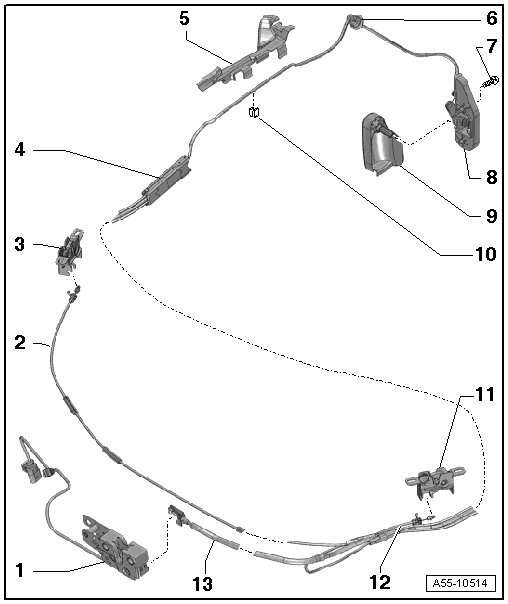 5
6
7
4
8
9
3
10
2
11
1
13
12
A55-10514