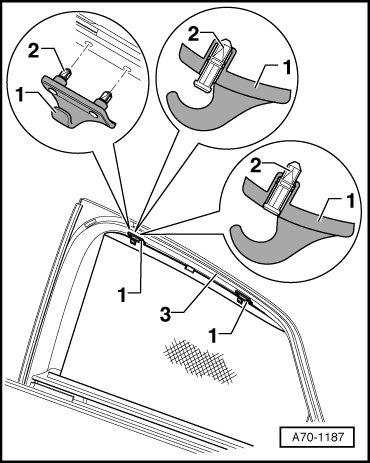 2
1
2
1
2
1
1
3
1
A70-1187