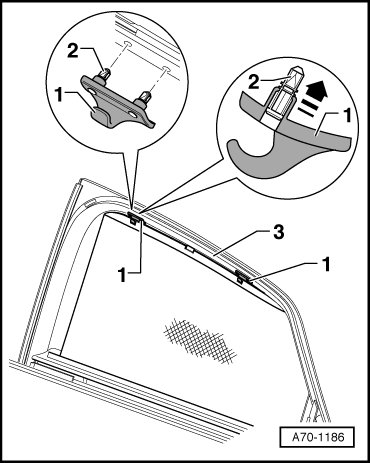 2
1
2
1
3
1
1
A70-1186